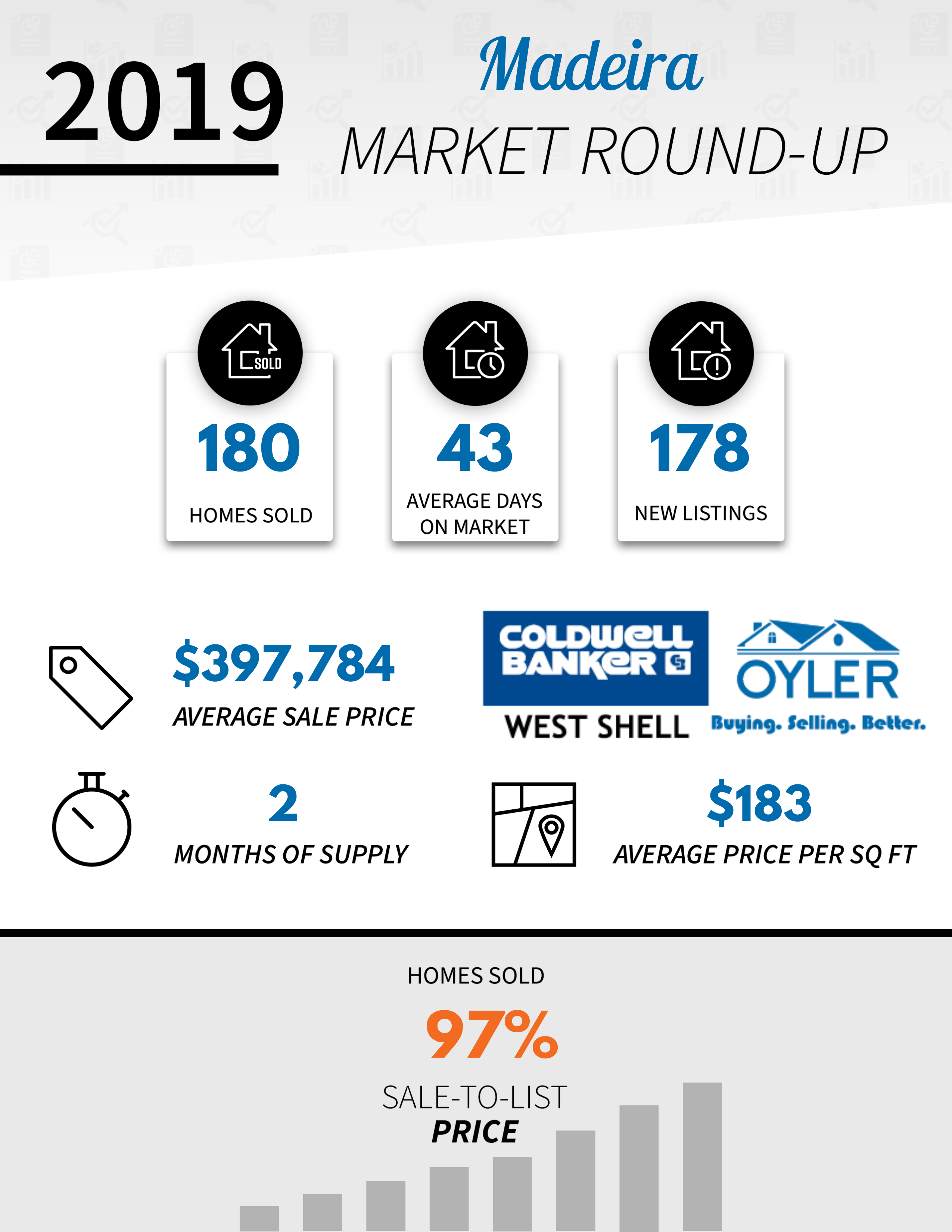 2019

Madeira

MARKET ROUND-UP

SOLD

180

HOMES SOLD

43

AVERAGE DAYS ON MARKET

178

NEW LISTINGS

$397,784

AVERAGE SALE PRICE

COLDWELL BANKER

WEST SHELL

OYLER

Buying. Selling. Better.

2

MONTHS OF SUPPLY

$183

AVERAGE PRICE PER SQ FT

HOMES SOLD

97%

SALE-TO-LIST PRICE